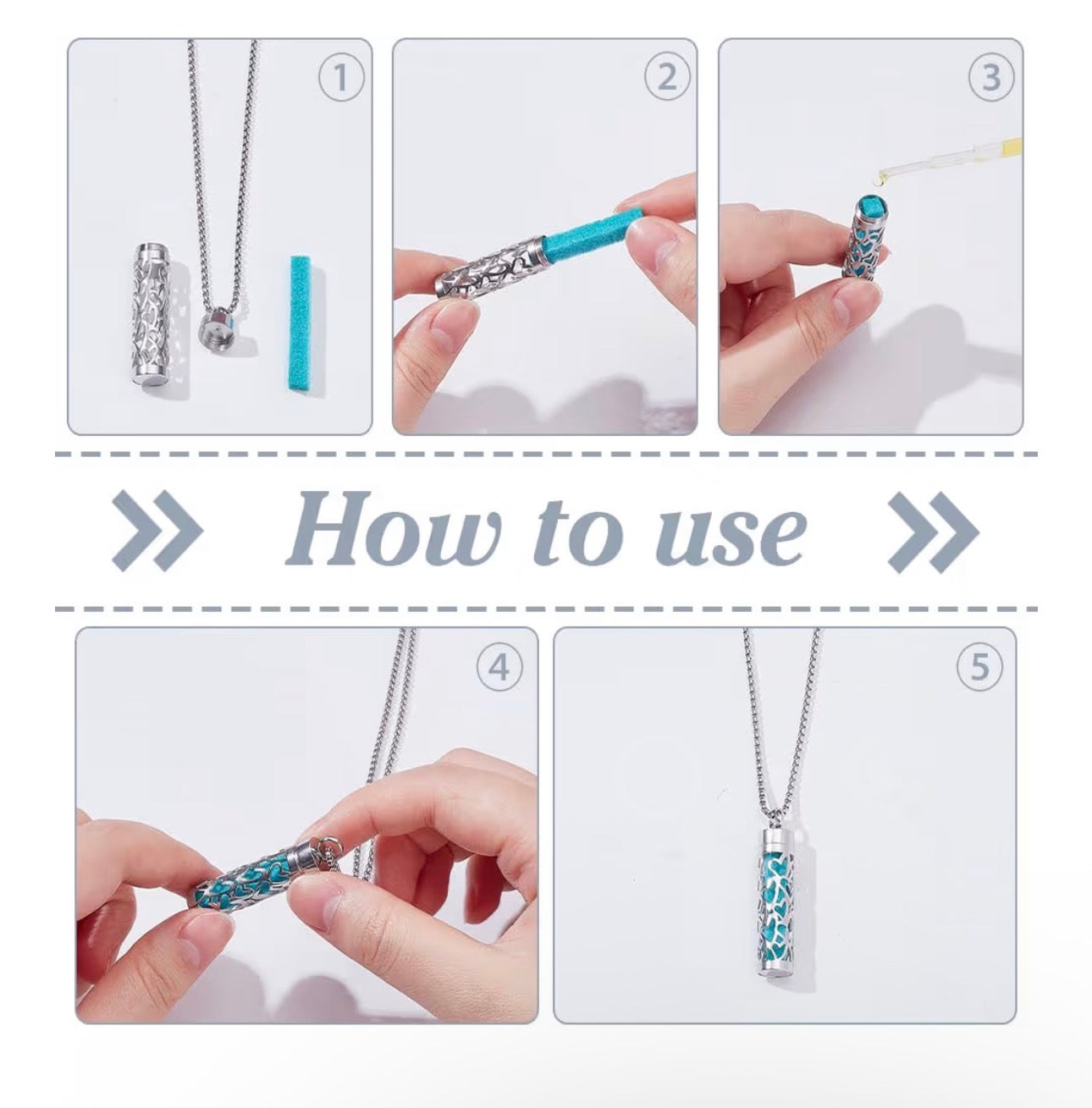 ①

②

③

How to use

④

⑤